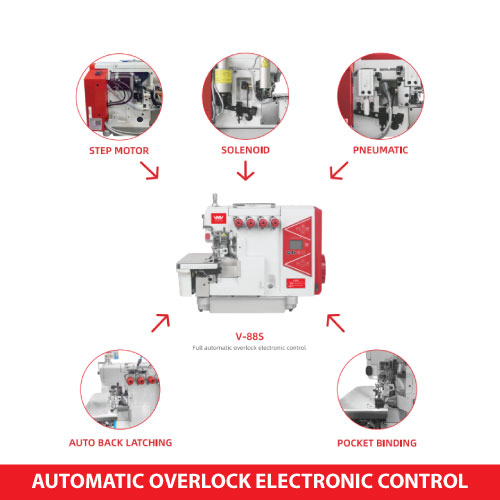 STEP MOTOR

SOLENOID

PNEUMATIC

V-88S

Full automatic overlock electronic control

AUTO BACK LATCHING

POCKET BINDING

AUTOMATIC OVERLOCK ELECTRONIC CONTROL